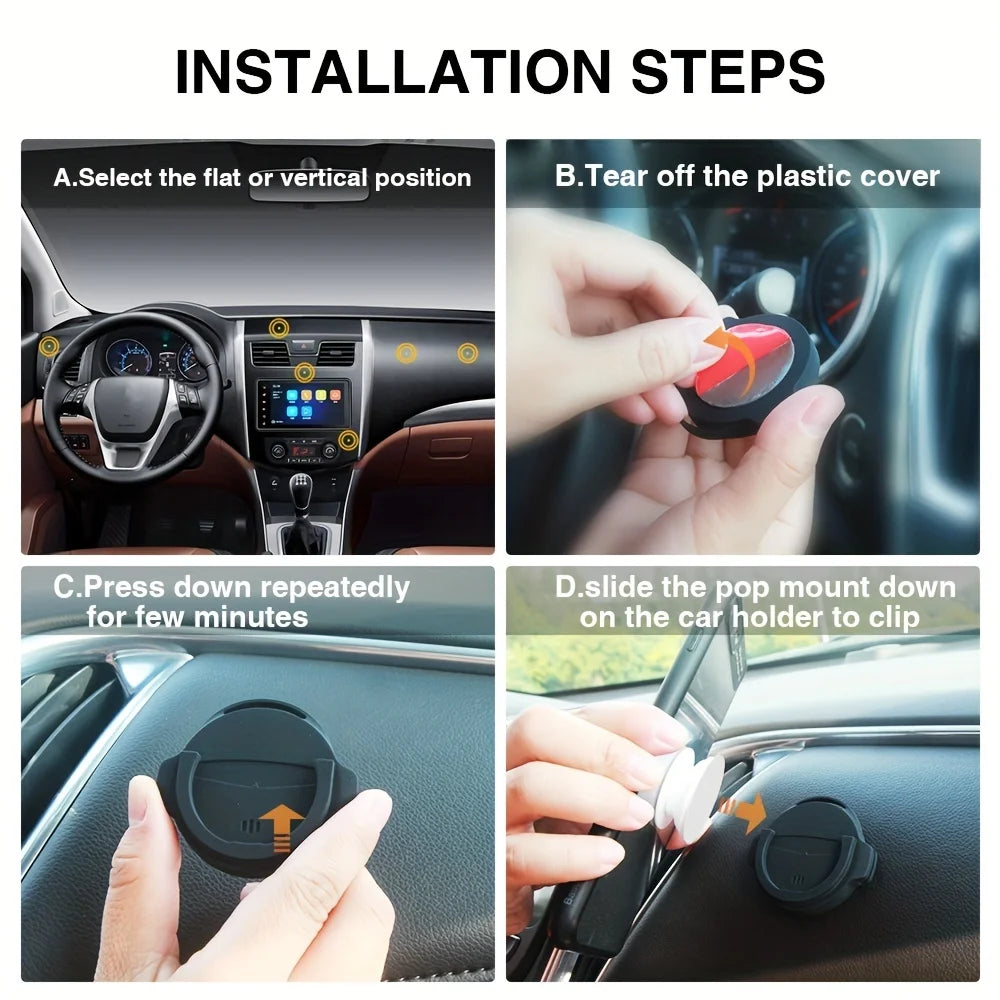 INSTALLATION STEPS

A.Select the flat or vertical position

B.Tear off the plastic cover

C.Press down repeatedly for few minutes

D.slide the pop mount down on the car holder to clip